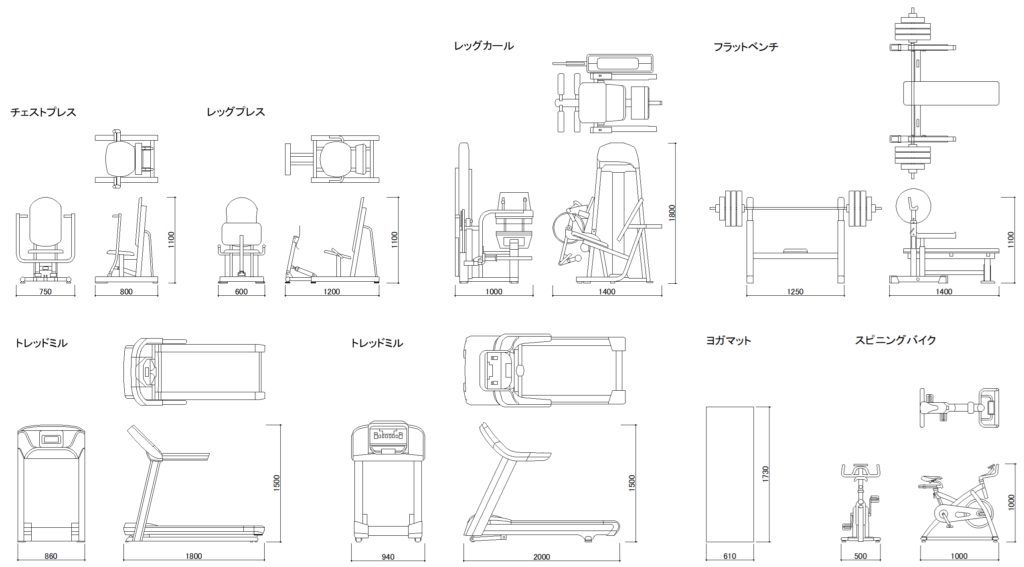 チェストプレス

750

800

1100

レッグプレス

600

1200

1100

レッグカール

1000

1400

1800

フラットベンチ

1250

1400

1100

トレッドミル

860

1800

1500

トレッドミル

940

2000

1500

ヨガマット

610

1730

スピニングバイク

500

1000

1000