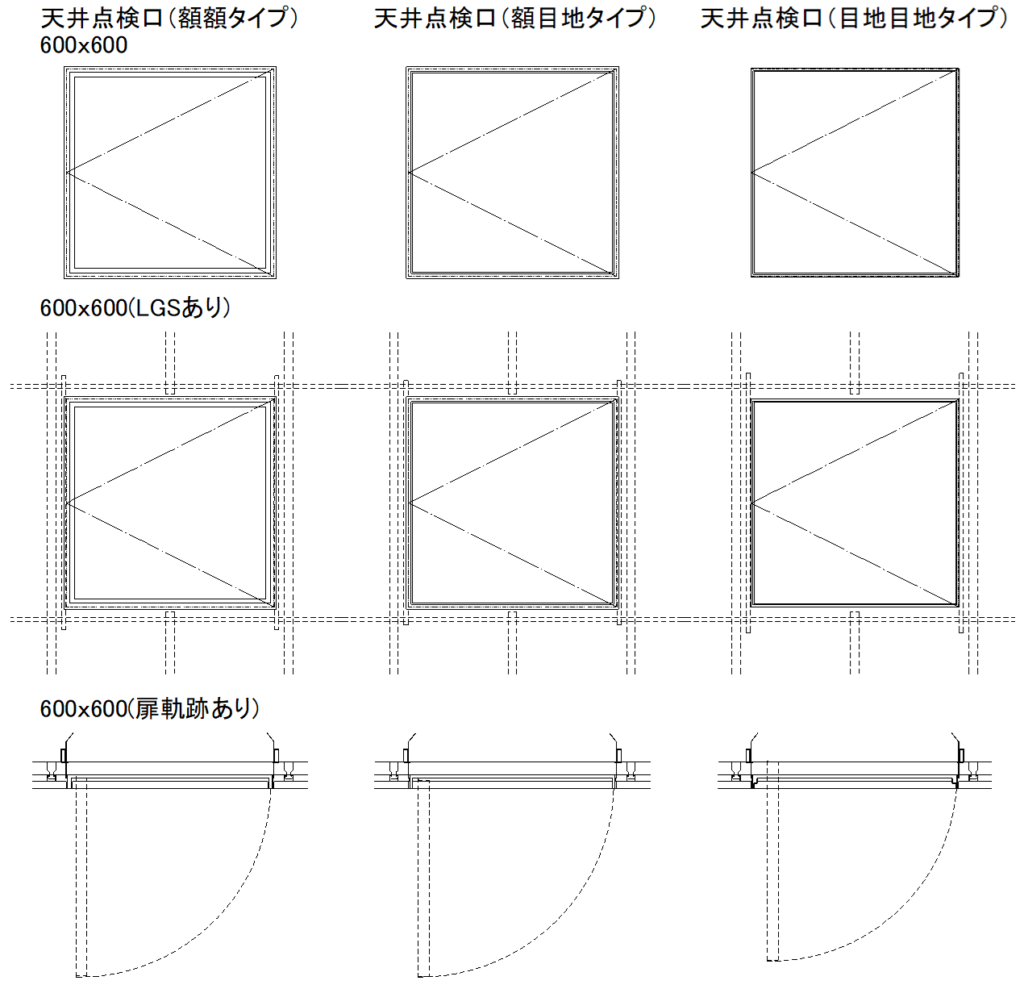 天井点検口(額額タイプ)

天井点検口(額目地タイプ)

天井点検口(目地目地タイプ)

600x600

600x600(LGSあり)

600x600(扉軌跡あり)