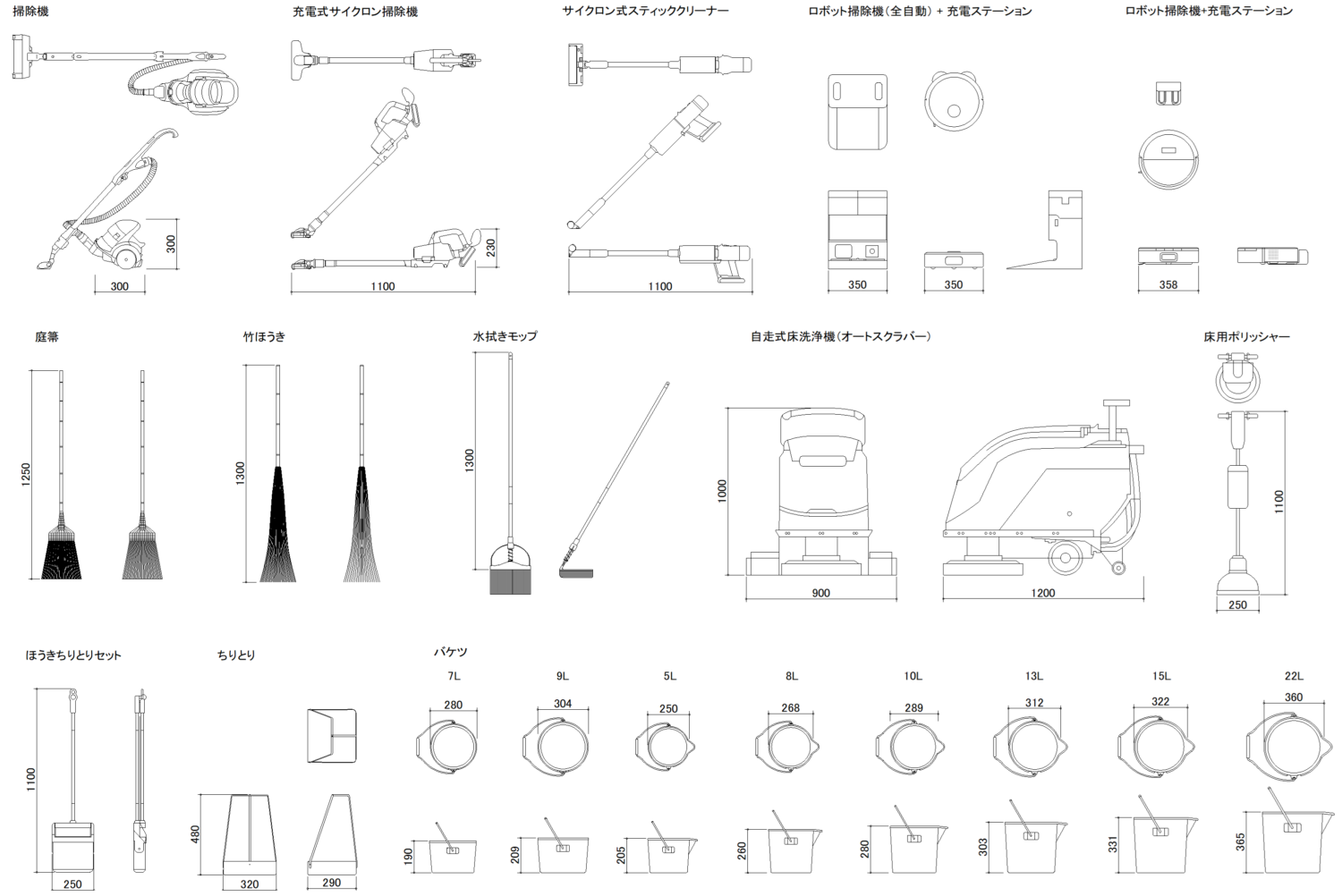 掃除機

300

300

充電式サイクロン掃除機

230

1100

サイクロン式スティッククリーナー

1100

ロボット掃除機(全自動) + 充電ステーション

350

350

ロボット掃除機+充電ステーション

358

庭箒

1250

竹ほうき

1300

水拭きモップ

1300

自走式床洗浄機(オートスクラバー)

1000

900

1200

床用ポリッシャー

1100

250

ほうきちりとりセット

1100

250

ちりとり

480

320

290

バケツ

7L

280

190

9L

304

209

5L

250

205

8L

268

260

10L

289

280

13L

312

303

15L

322

331

22L

360

365