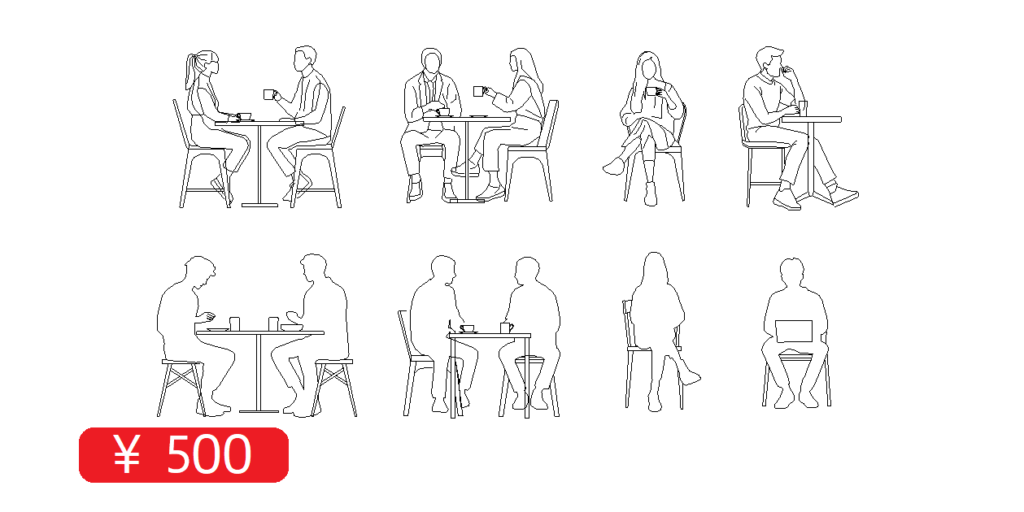 ¥ 500