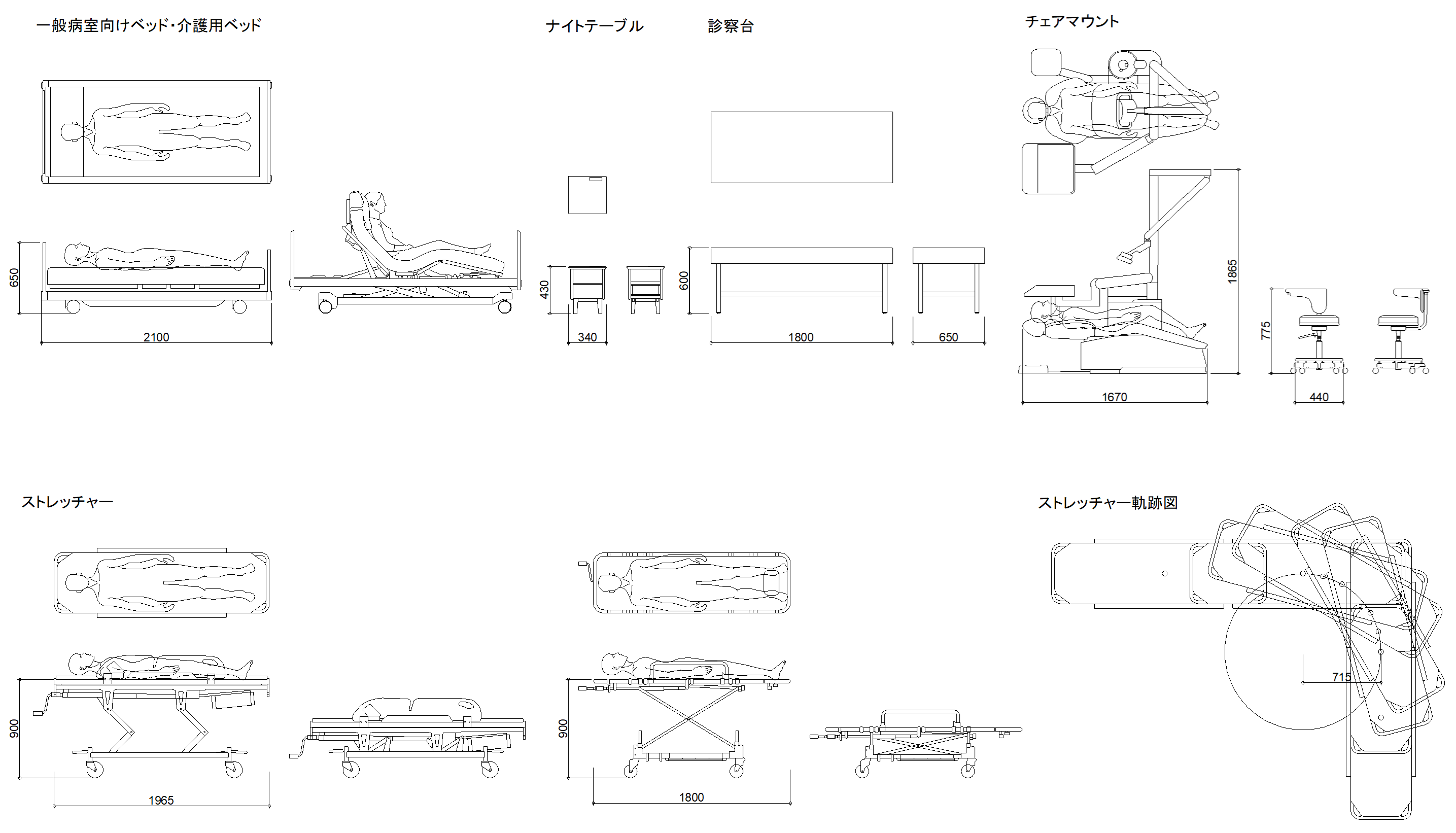 一般病室向けベッド・介護用ベッド

650

2100

ナイトテーブル

430

340

診察台

600

1800

650

チェアマウント

1865

1670

775

440

ストレッチャー

900

1965

900

1800

ストレッチャー軌跡図

715