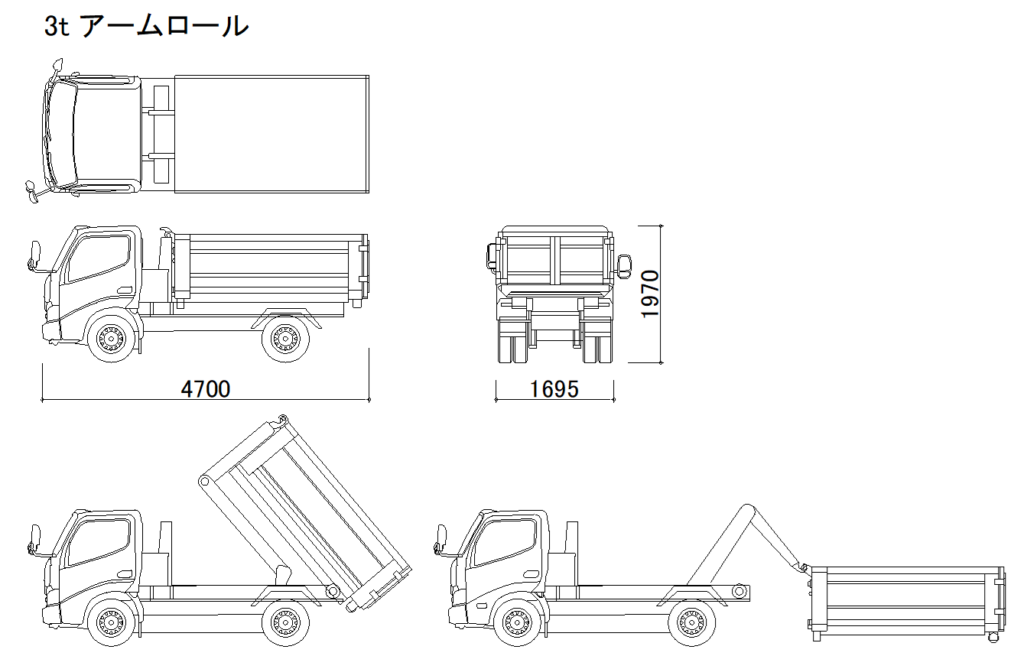 3t アームロール

4700

1695

1970