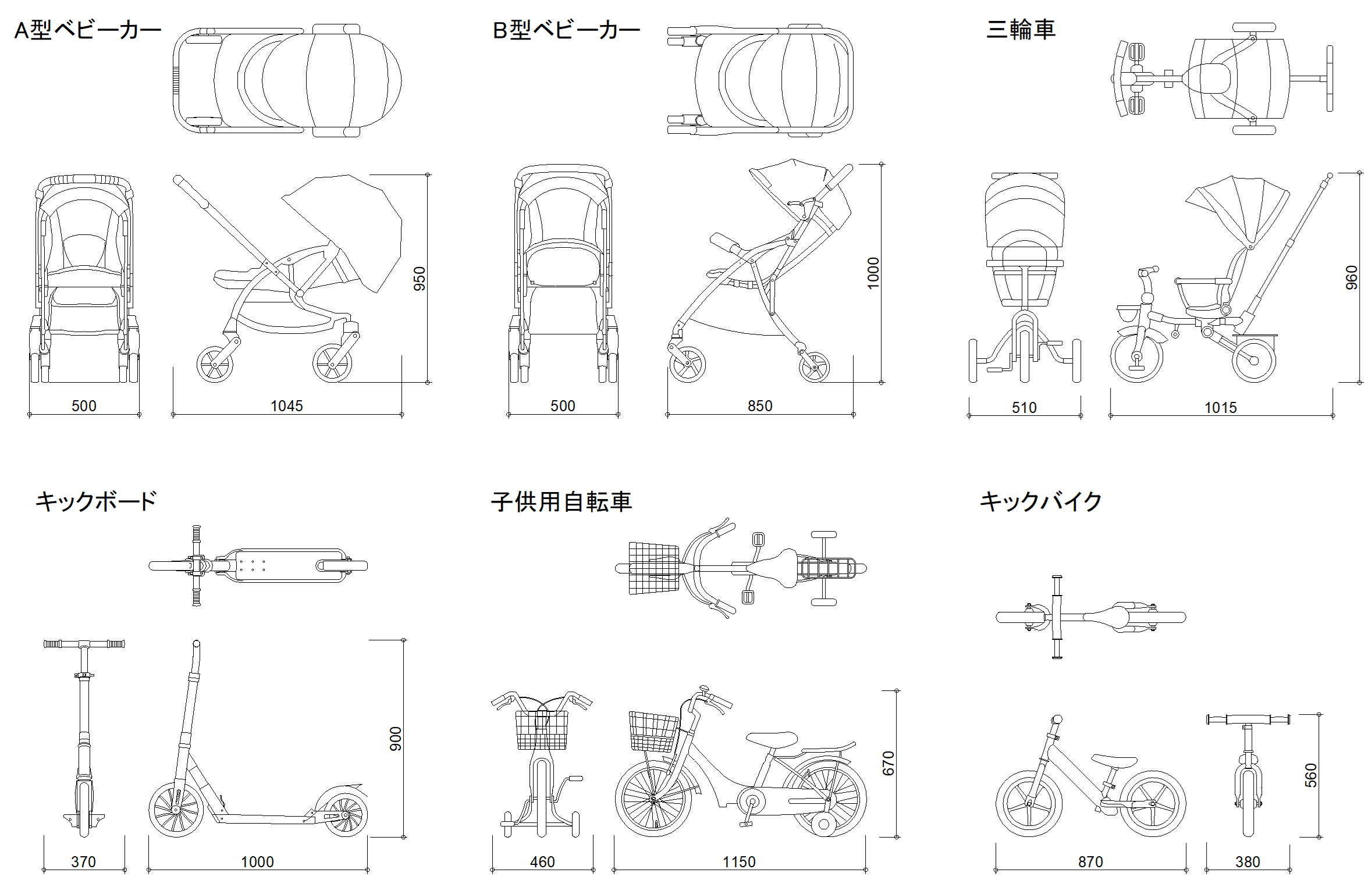 A型ベビーカー

950

500

1045

B型ベビーカー

1000

500

850

三輪車

960

510

1015

キックボード

900

370

1000

子供用自転車

670

460

1150

キックバイク

560

870

380