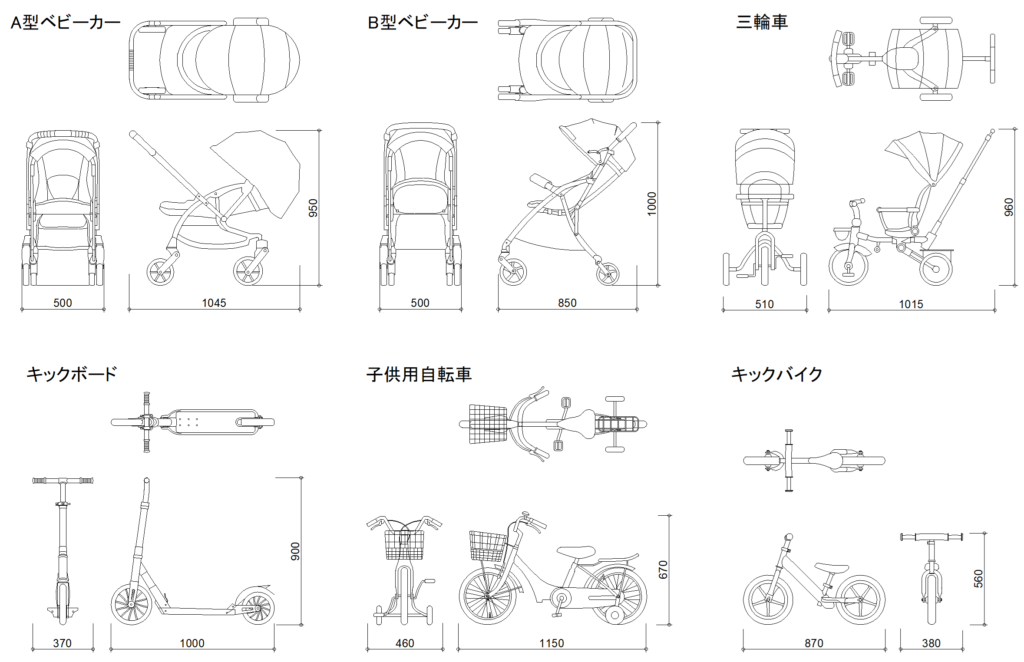 A型ベビーカー

950

500

1045

B型ベビーカー

1000

500

850

三輪車

960

510

1015

キックボード

900

370

1000

子供用自転車

670

460

1150

キックバイク

560

870

380