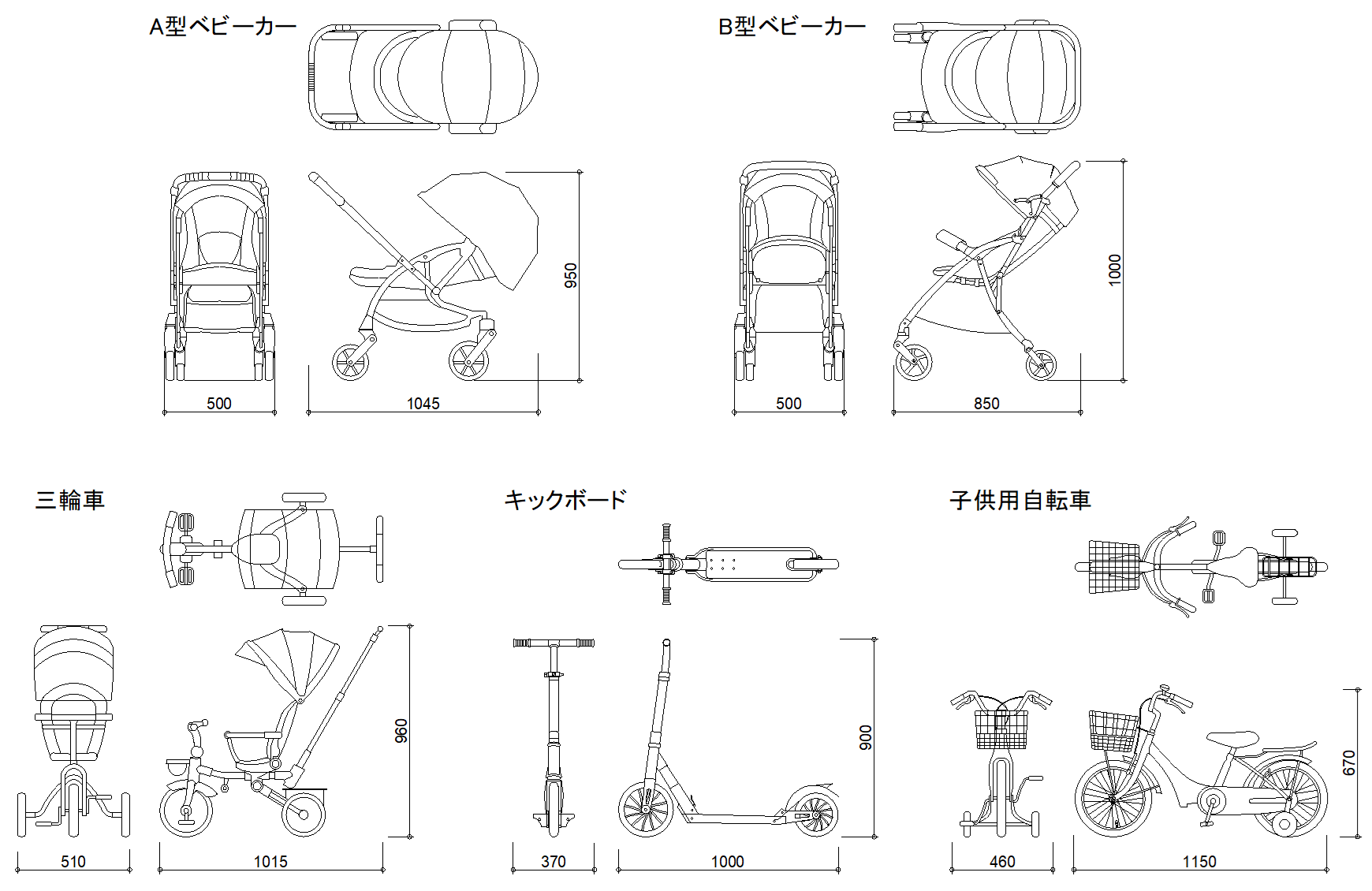 A型ベビーカー

950

500

1045

B型ベビーカー

1000

500

850

三輪車

960

510

1015

キックボード

900

370

1000

子供用自転車

670

460

1150