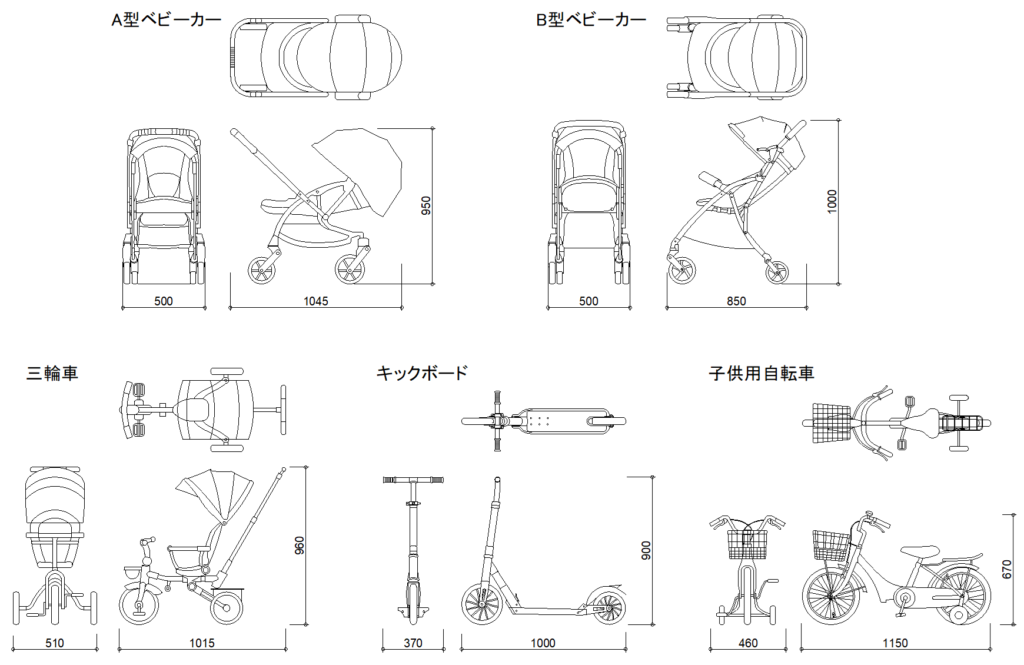 A型ベビーカー

950

500

1045

B型ベビーカー

1000

500

850

三輪車

960

510

1015

キックボード

900

370

1000

子供用自転車

670

460

1150