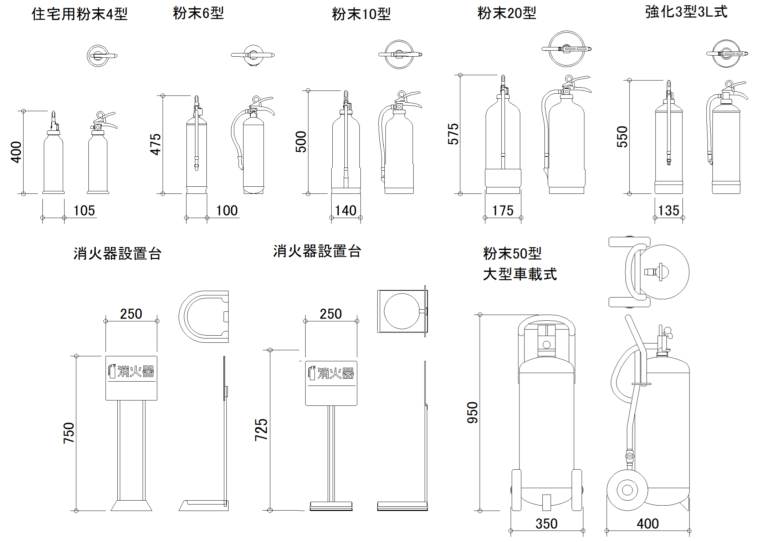 住宅用粉末4型

400

105

粉末6型

475

100

粉末10型

500

140

粉末20型

575

175

強化3型3L式

550

135

消火器設置台

250

消火器

750

消火器設置台

250

消火器

725

粉末50型
大型車載式

950

350

400