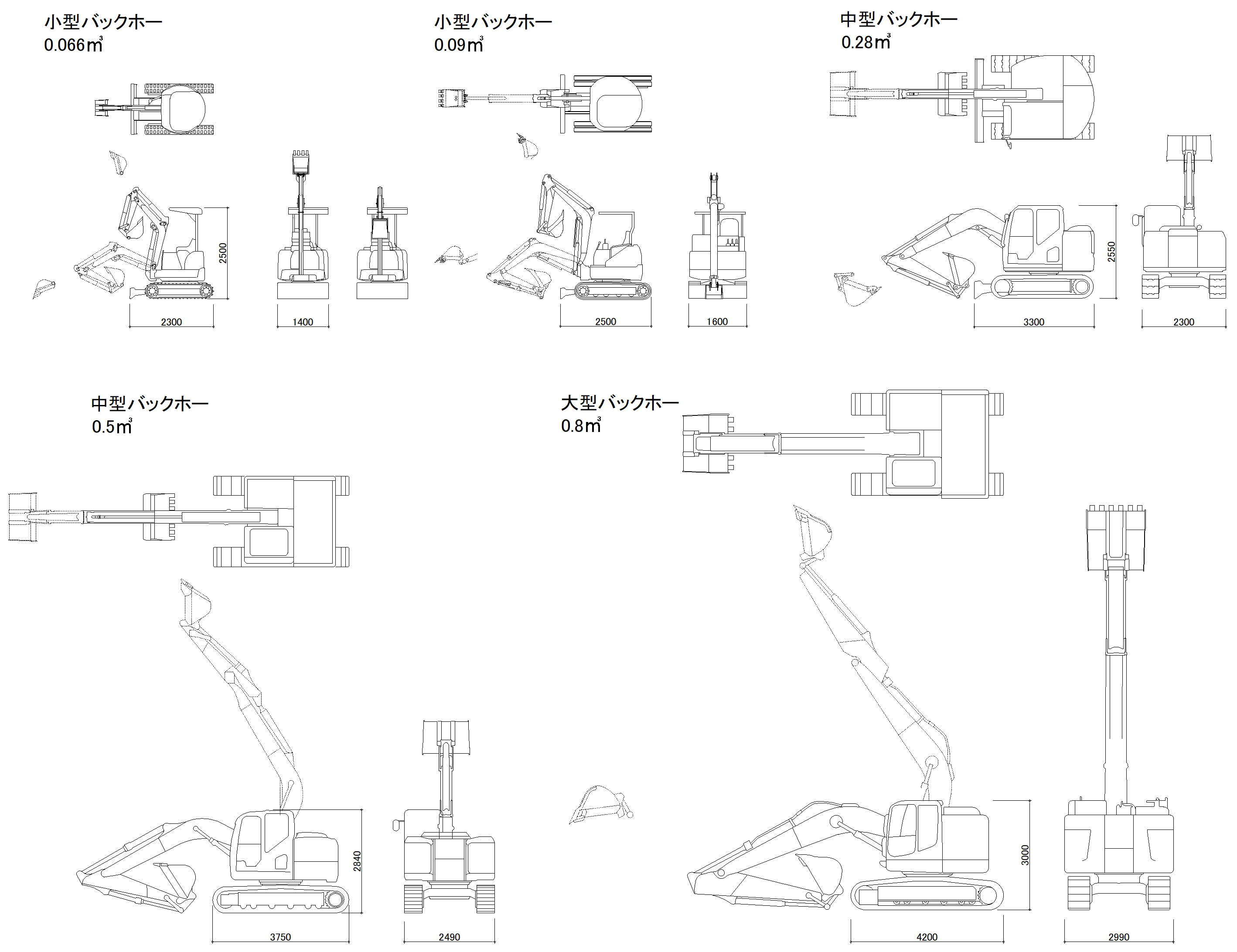 小型バックホー
0.066㎥

2500
2300
1400

小型バックホー
0.09㎥

2500
1600

中型バックホー
0.28㎥

2550
3300
2300

中型バックホー
0.5㎥

2840
3750
2490

大型バックホー
0.8㎥

3000
4200
2990