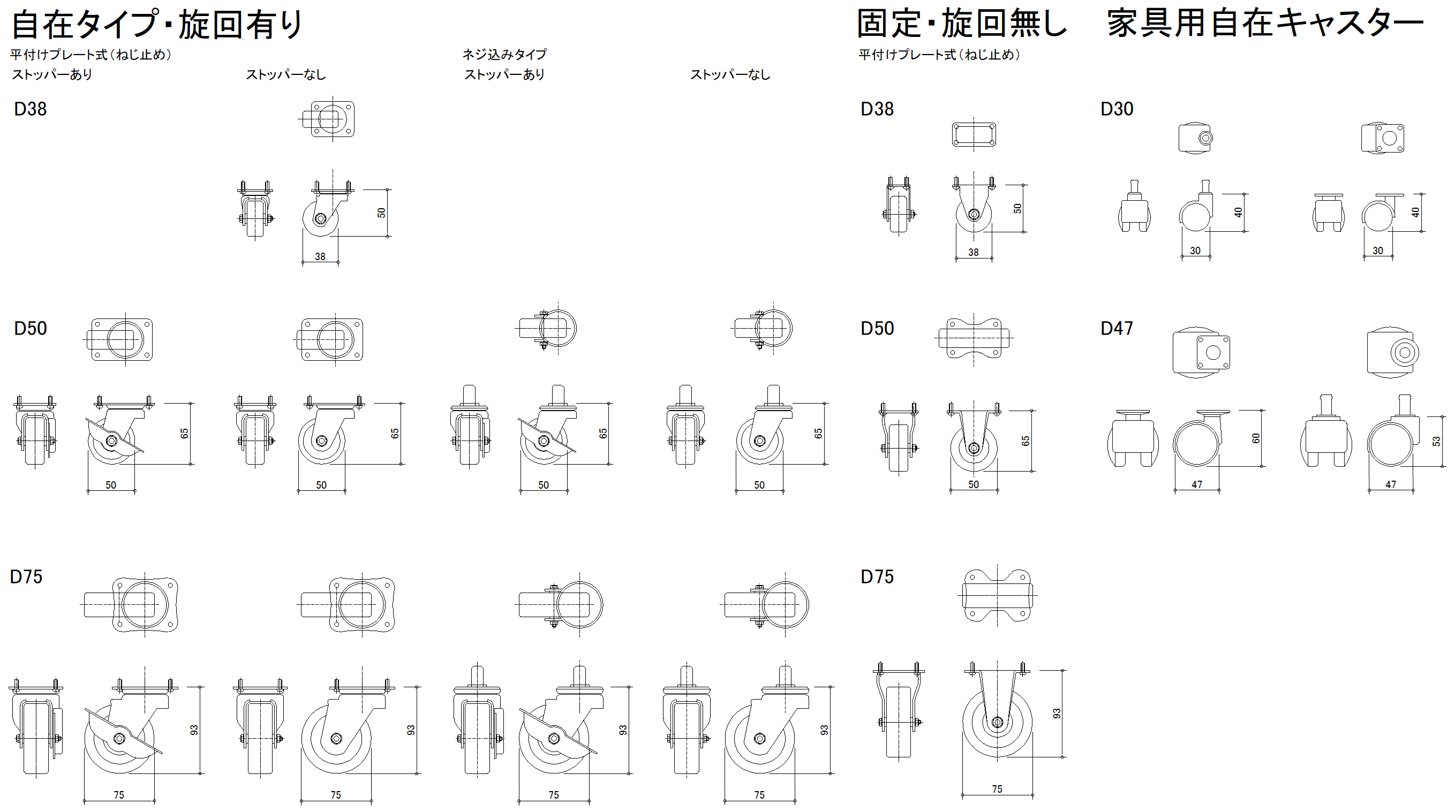 自在タイプ・旋回有り

平付けプレート式（ねじ止め）

ストッパーあり

ストッパーなし

ネジ込みタイプ

ストッパーあり

ストッパーなし

D38

50

38

D50

65

50

65

50

65

50

65

50

D75

93

75

93

75

93

75

93

75

固定・旋回無し

平付けプレート式（ねじ止め）

D38

50

38

D50

65

50

D75

93

75

家具用自在キャスター

D30

40

30

40

30

D47

60

47

53

47