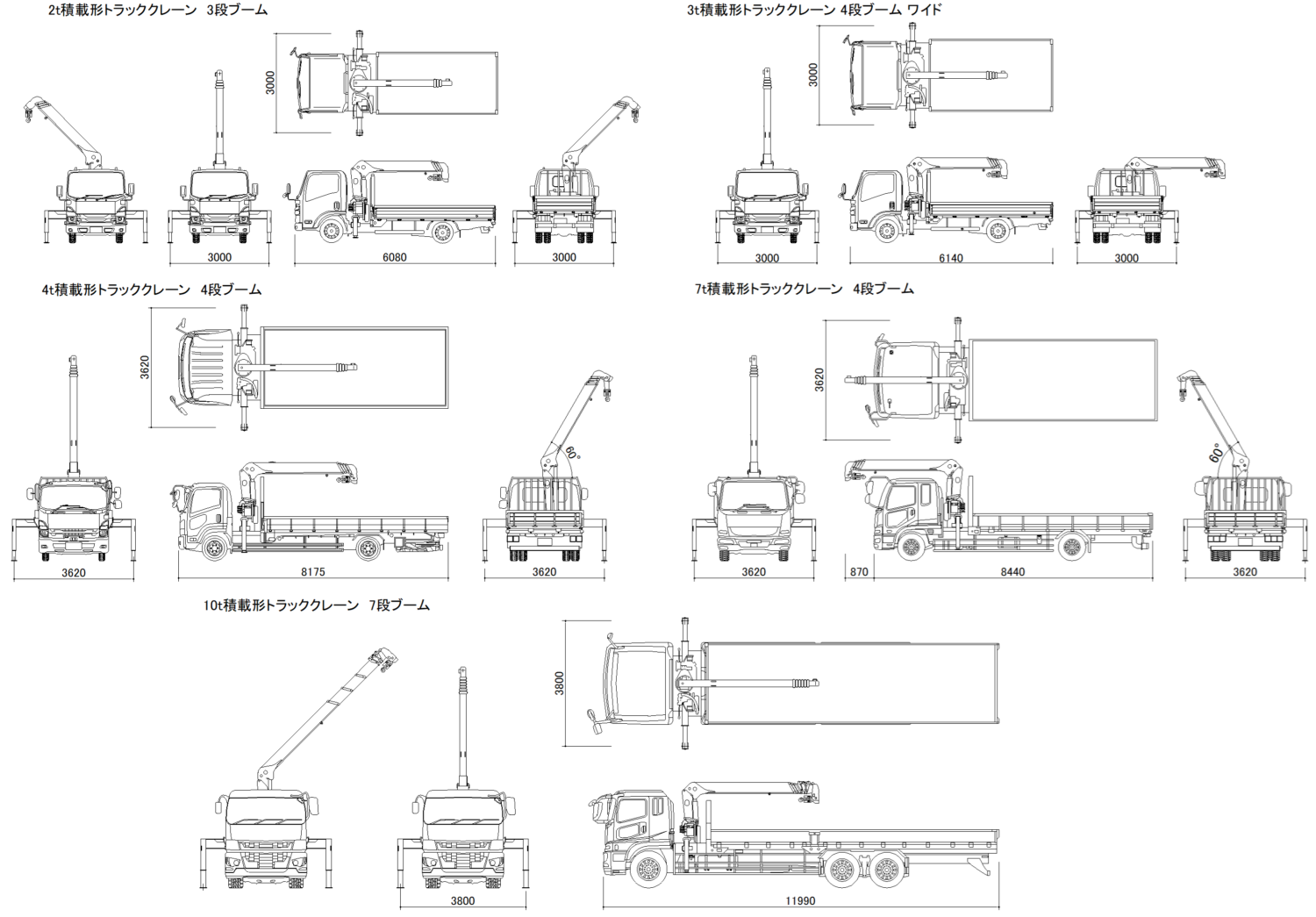 2t積載形トラッククレーン　3段ブーム

3000

3000

6080

3000

3t積載形トラッククレーン 4段ブーム ワイド

3000

3000

6140

3000

4t積載形トラッククレーン　4段ブーム

3620

60°

3620

8175

3620

7t積載形トラッククレーン　4段ブーム

3620

60°

3620

870

8440

3620

10t積載形トラッククレーン　7段ブーム

3800

3800

11990