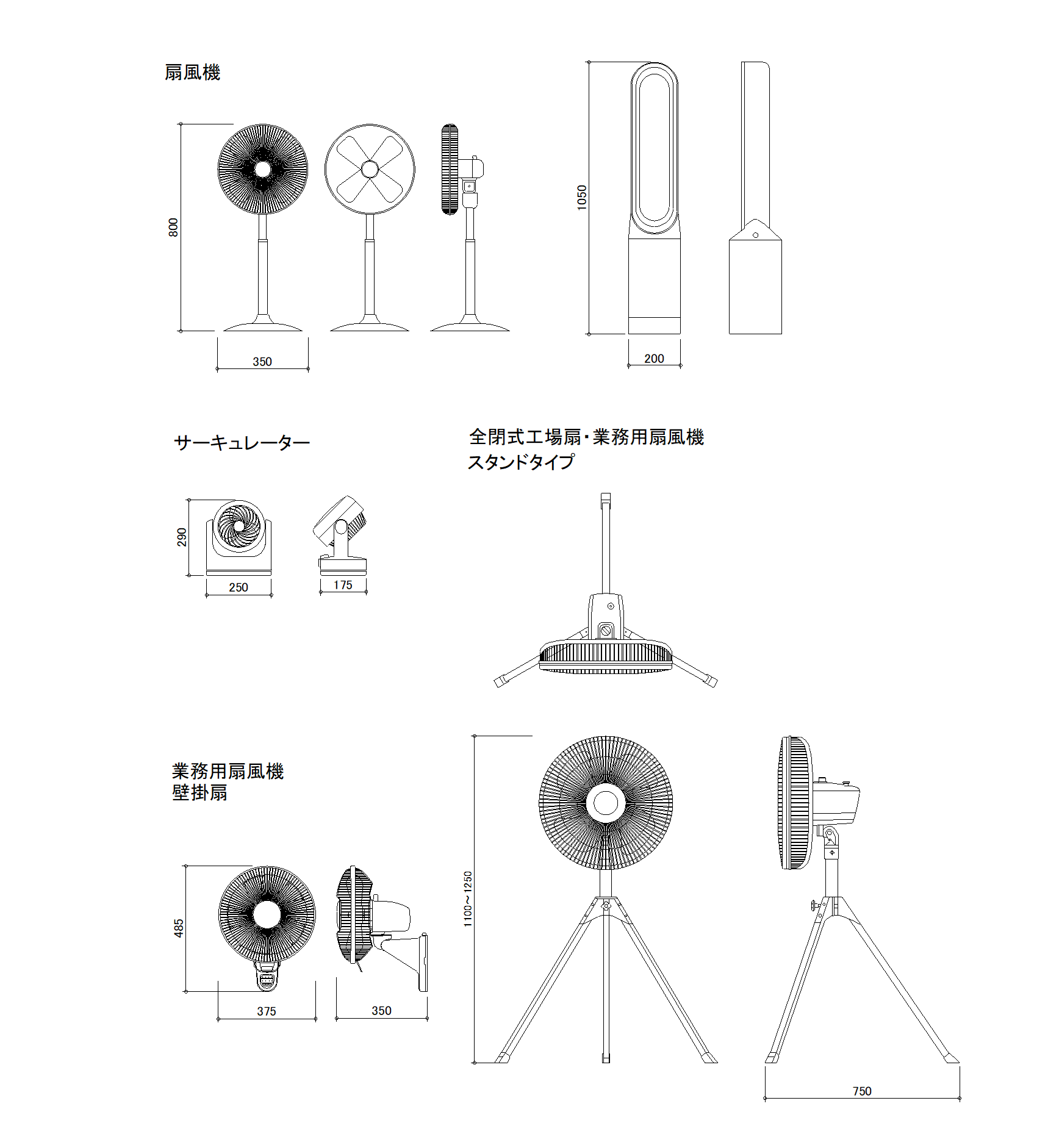 扇風機

800

350

1050

200

サーキュレーター

290

250

175

全閉式工場扇・業務用扇風機
スタンドタイプ

業務用扇風機
壁掛扇

485

375

350

1100～1250

750