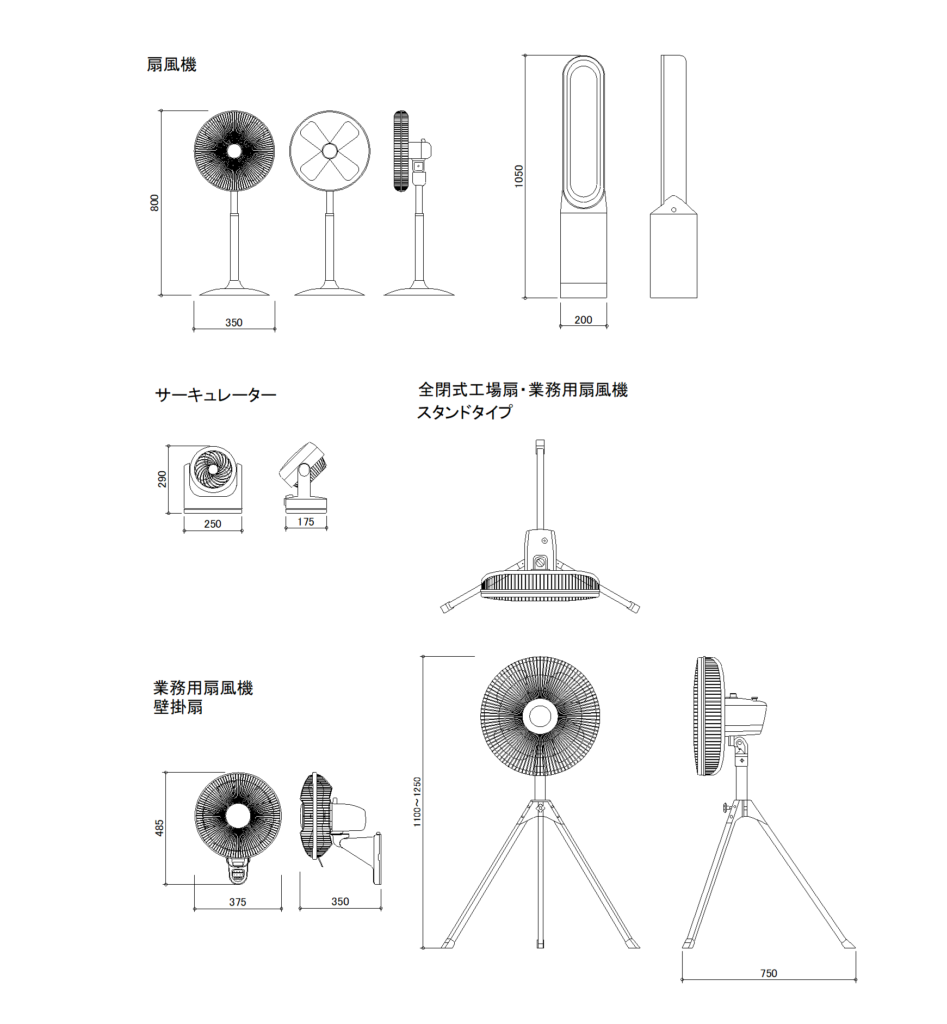 扇風機

800

350

1050

200

サーキュレーター

290

250

175

全閉式工場扇・業務用扇風機
スタンドタイプ

業務用扇風機
壁掛扇

485

375

350

1100～1250

750