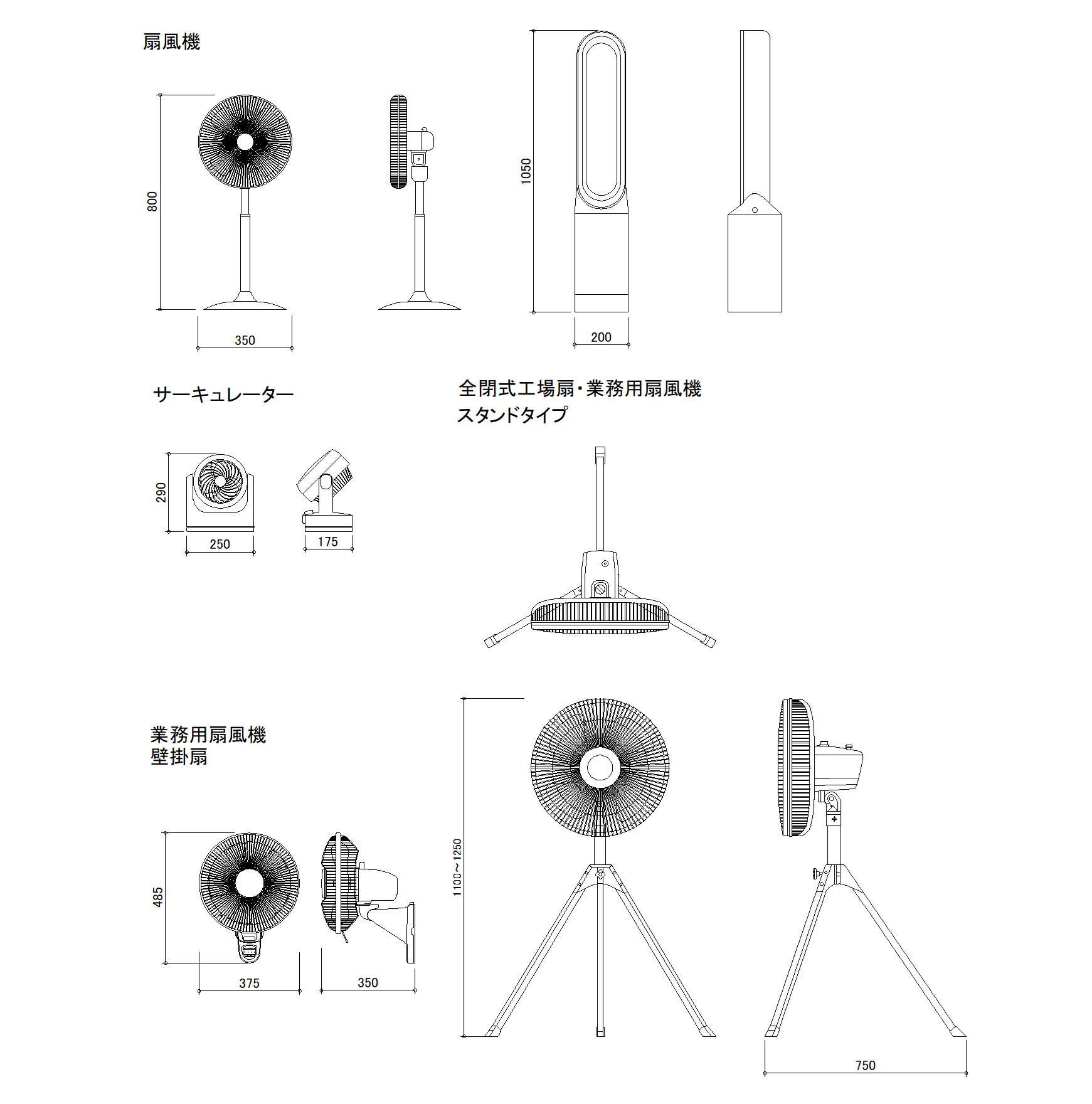 扇風機

800

350

1050

200

サーキュレーター

290

250

175

全閉式工場扇・業務用扇風機
スタンドタイプ

業務用扇風機
壁掛扇

485

375

350

1100～1250

750