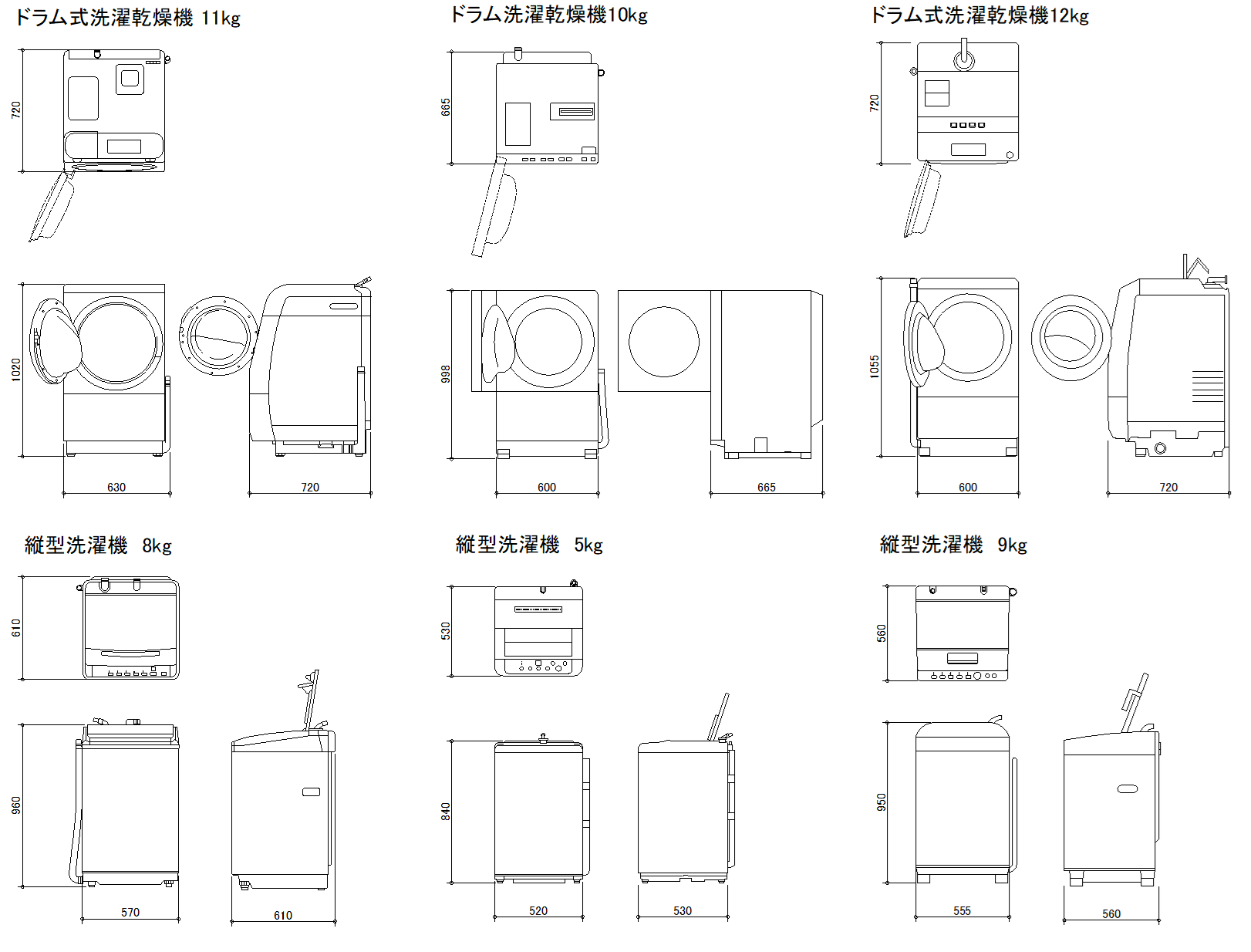 ドラム式洗濯乾燥機 11kg

720

1020

630

720

ドラム洗濯乾燥機10kg

665

998

600

665

ドラム式洗濯乾燥機12kg

720

1055

600

720

縦型洗濯機 8kg

610

960

570

610

縦型洗濯機 5kg

530

840

520

530

縦型洗濯機 9kg

560

950

555

560