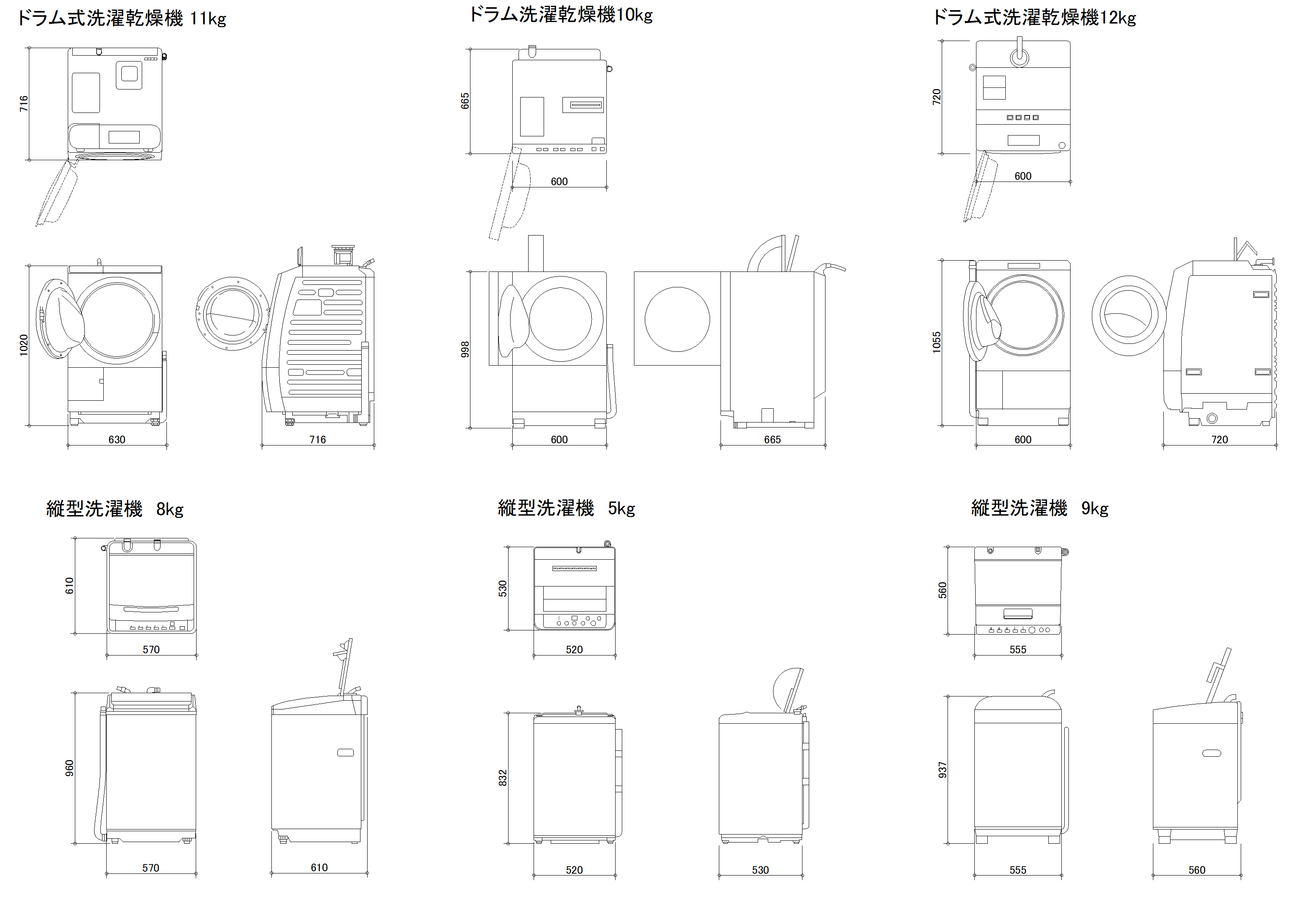 ドラム式洗濯乾燥機 11kg

716

1020

630

716

ドラム洗濯乾燥機10kg

665

600

998

600

665

ドラム式洗濯乾燥機12kg

720

600

1055

600

720

縦型洗濯機　8kg

610

570

960

570

610

縦型洗濯機　5kg

530

520

832

520

530

縦型洗濯機　9kg

560

555

937

555

560