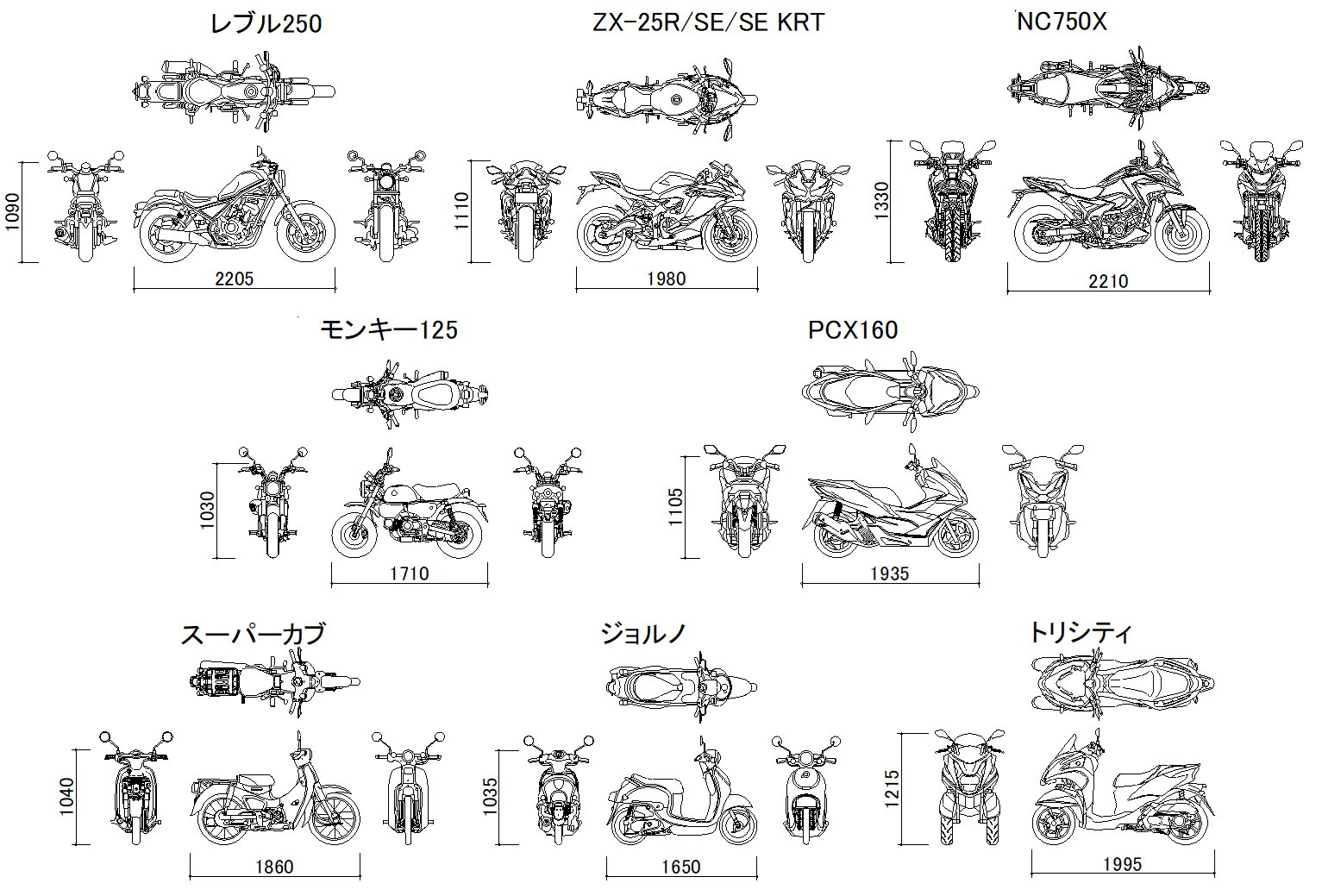 レブル250

1090

2205

ZX-25R/SE/SE KRT

1110

1980

NC750X

1330

2210

モンキー125

1030

1710

PCX160

1105

1935

スーパーカブ

1040

1860

ジョルノ

1035

1650

トリシティ

1215

1995